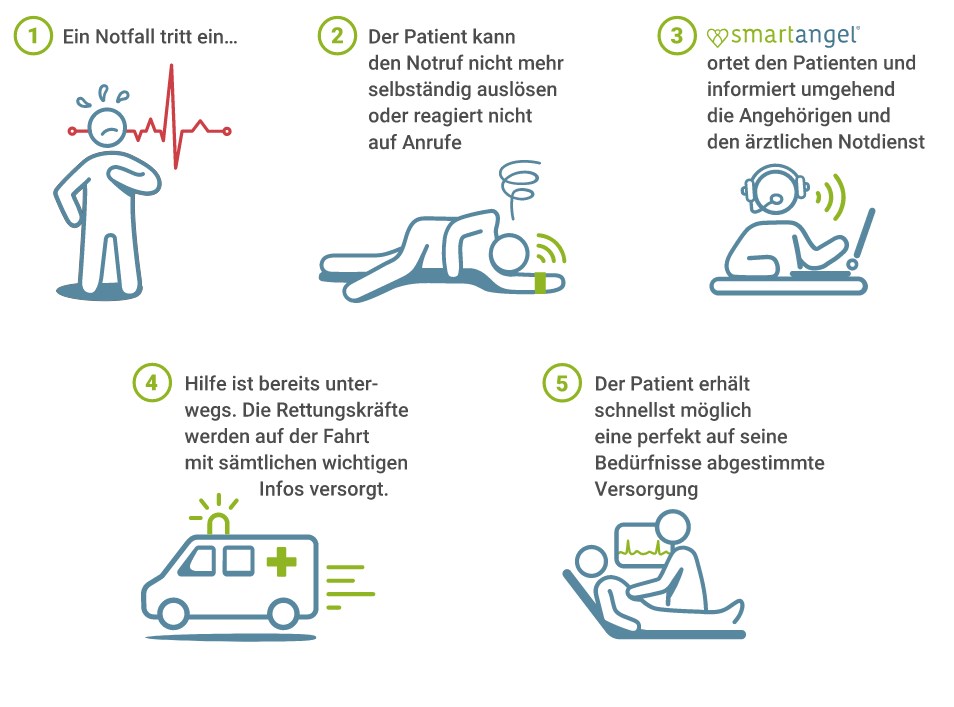 1 Ein Notfall tritt ein…

2 Der Patient kann den Notruf nicht mehr selbständig auslösen oder reagiert nicht auf Anrufe

3 smartangel® ortet den Patienten und informiert umgehend die Angehörigen und den ärztlichen Notdienst

4 Hilfe ist bereits unterwegs. Die Rettungskräfte werden auf der Fahrt mit sämtlichen wichtigen Infos versorgt.

5 Der Patient erhält schnellst möglich eine perfekt auf seine Bedürfnisse abgestimmte Versorgung