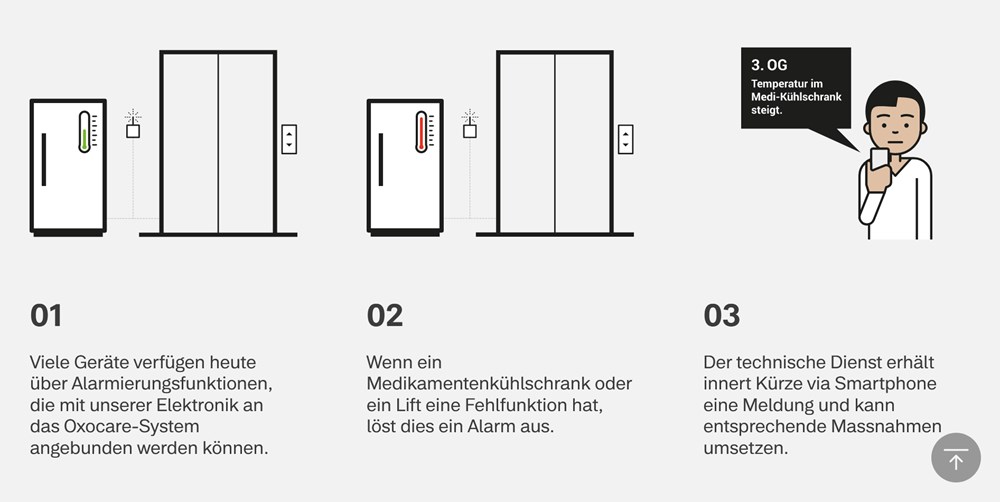 3. OG
Temperatur im Medi-Kühlschrank steigt.

01

Viele Geräte verfügen heute über Alarmierungsfunktionen, die mit unserer Elektronik an das Oxocare-System angebunden werden können.

02

Wenn ein Medikamentenkühlschrank oder ein Lift eine Fehlfunktion hat, löst dies ein Alarm aus.

03

Der technische Dienst erhält innert Kürze via Smartphone eine Meldung und kann entsprechende Massnahmen umsetzen.